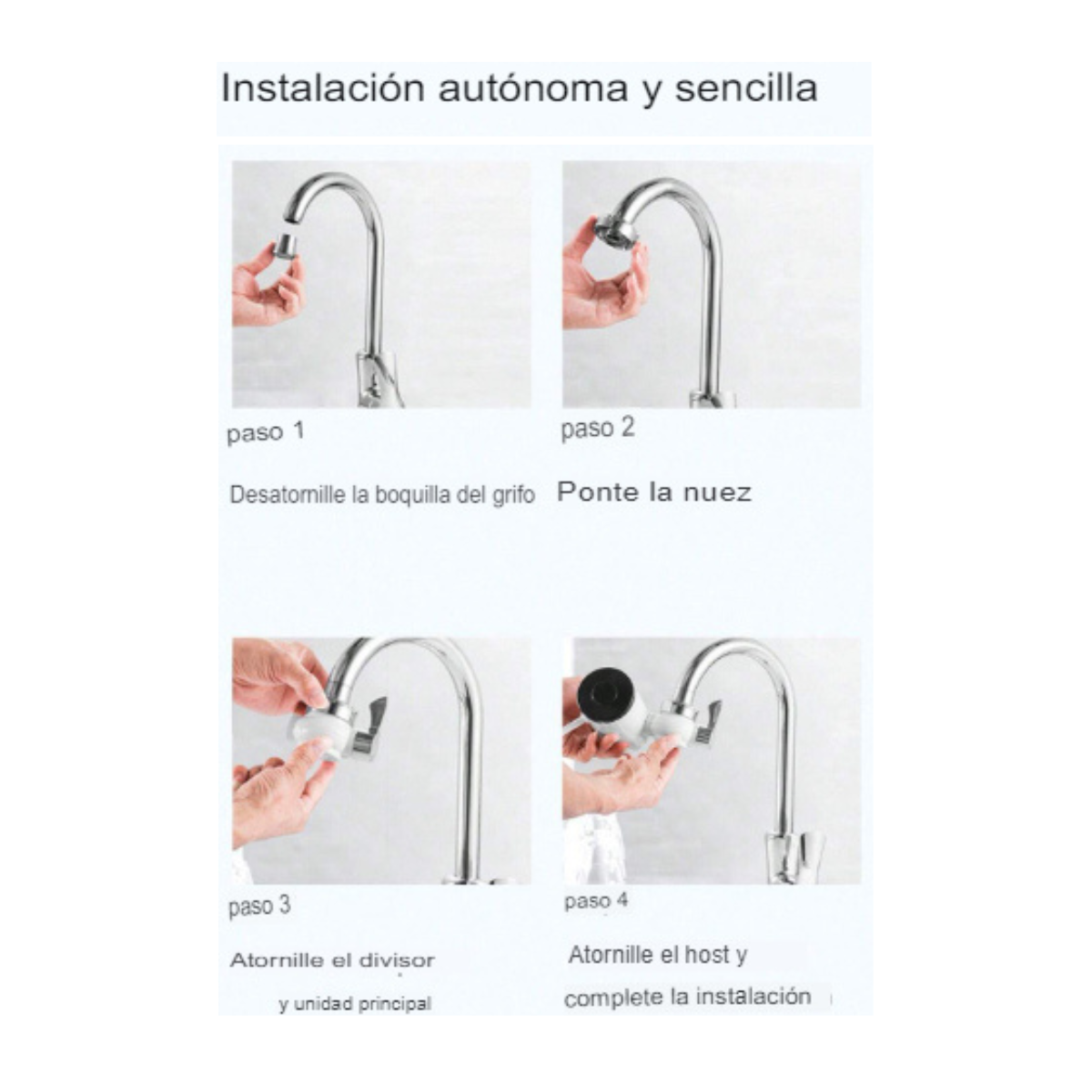 Instalación autónoma y sencilla

paso 1

Desatornille la boquilla del grifo

paso 2

Ponte la nuez

paso 3

Atornille el divisor

y unidad principal

paso 4

Atornille el host y

complete la instalación