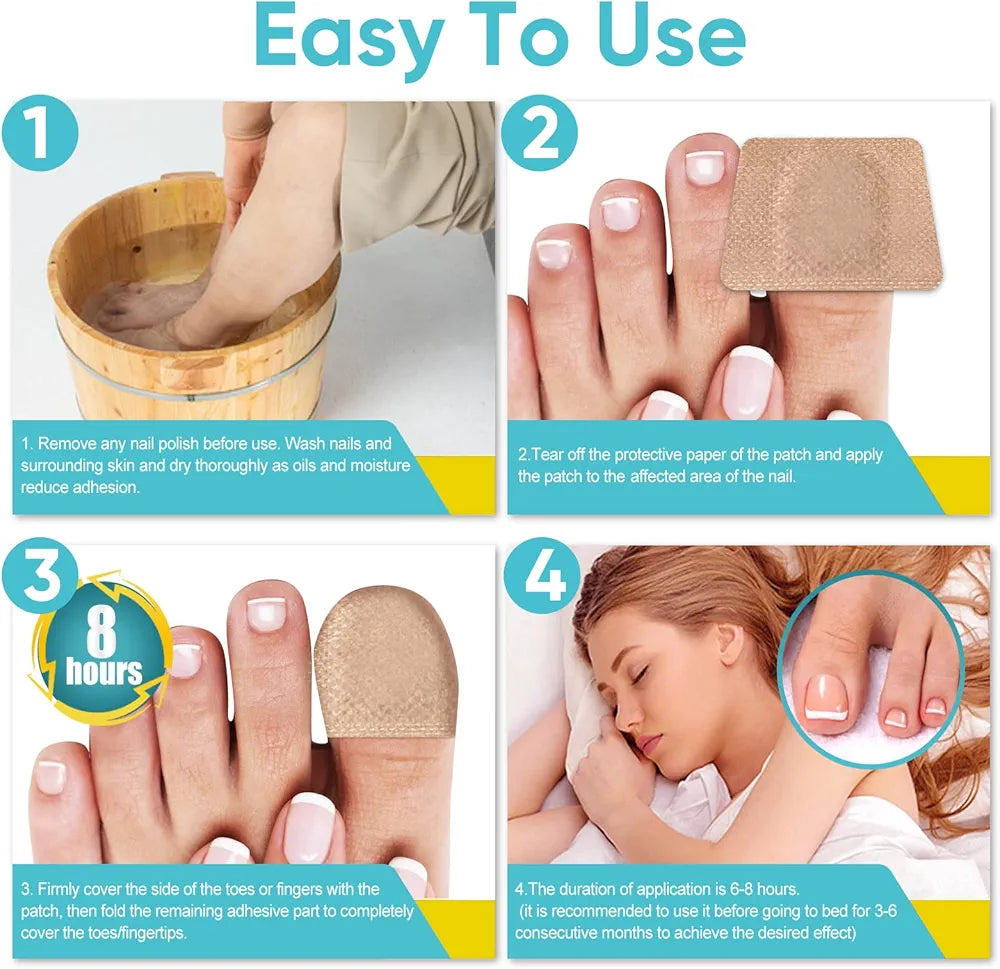 Easy To Use

1

1. Remove any nail polish before use. Wash nails and surrounding skin and dry thoroughly as oils and moisture reduce adhesion.

2

2.Tear off the protective paper of the patch and apply the patch to the affected area of the nail.

3

8 hours

3. Firmly cover the side of the toes or fingers with the patch, then fold the remaining adhesive part to completely cover the toes/fingertips.

4

4.The duration of application is 6-8 hours. (it is recommended to use it before going to bed for 3-6 consecutive months to achieve the desired effect)